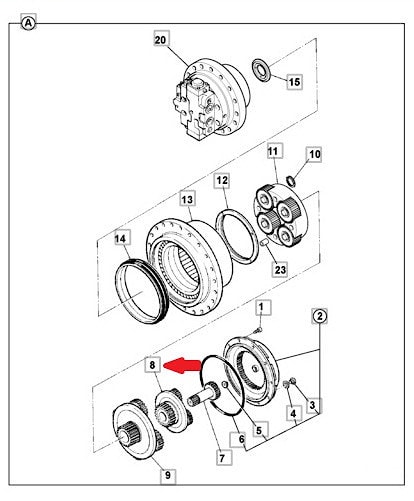 A
20
15
11
10
12
13
14
23
1
2
8
3
4
5
6
7
9